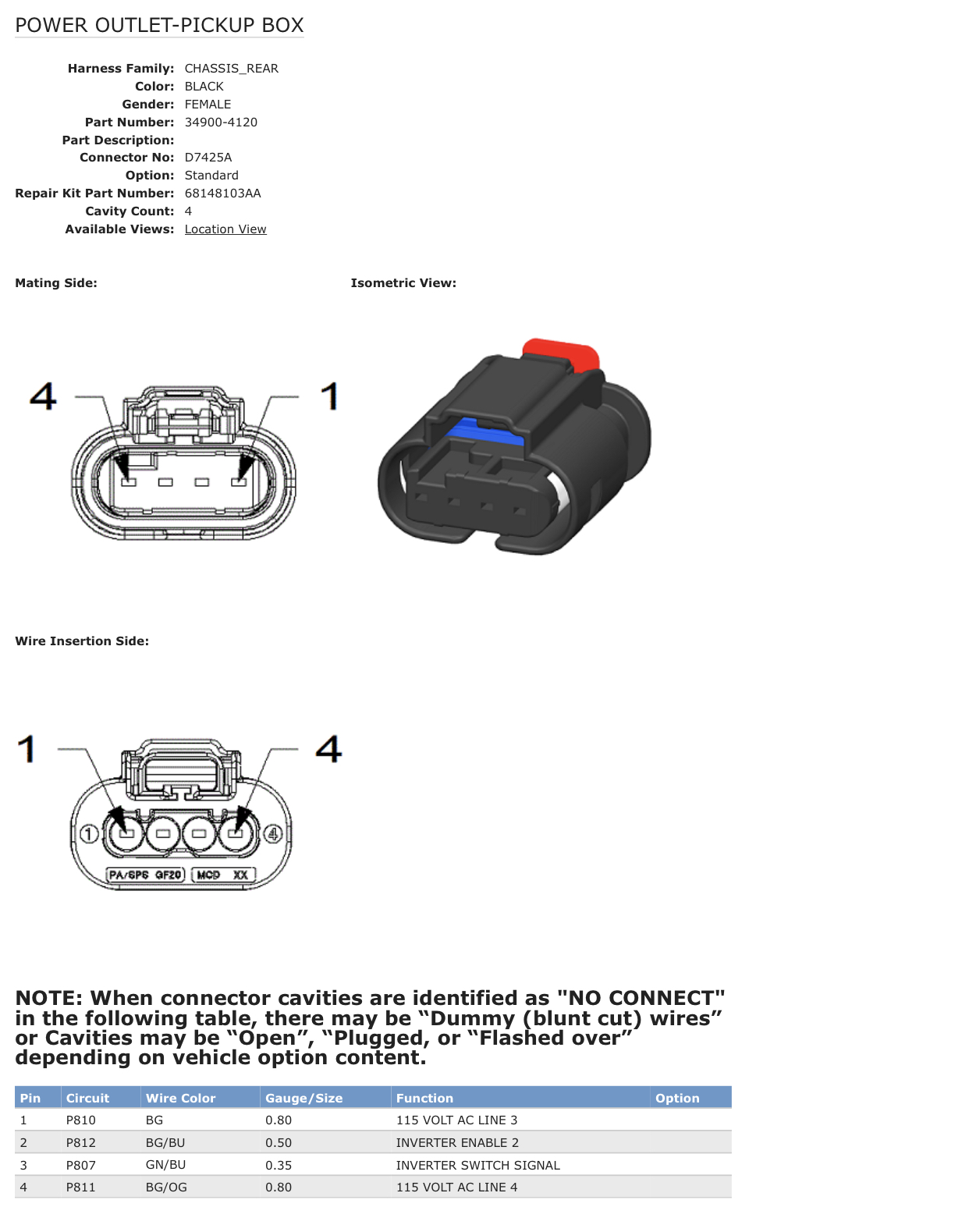 POWER OUTLET-PICKUP BOX

Harness Family: CHASSIS_REAR
Color: BLACK
Gender: FEMALE
Part Number: 34900-4120
Part Description:
Connector No: D7425A
Option: Standard
Repair Kit Part Number: 68148103AA
Cavity Count: 4
Available Views: Location View

Mating Side:

4 1

Isometric View:

Wire Insertion Side:

1 4

① ④

PA/SPS GF20 MCD XX

NOTE: When connector cavities are identified as "NO CONNECT" in the following table, there may be “Dummy (blunt cut) wires” or Cavities may be “Open”, “Plugged, or “Flashed over” depending on vehicle option content.

| Pin | Circuit | Wire Color | Gauge/Size | Function | Option |
|---|---|---|---|---|---|
| 1 | P810 | BG | 0.80 | 115 VOLT AC LINE 3 | |
| 2 | P812 | BG/BU | 0.50 | INVERTER ENABLE 2 | |
| 3 | P807 | GN/BU | 0.35 | INVERTER SWITCH SIGNAL | |
| 4 | P811 | BG/OG | 0.80 | 115 VOLT AC LINE 4 | |