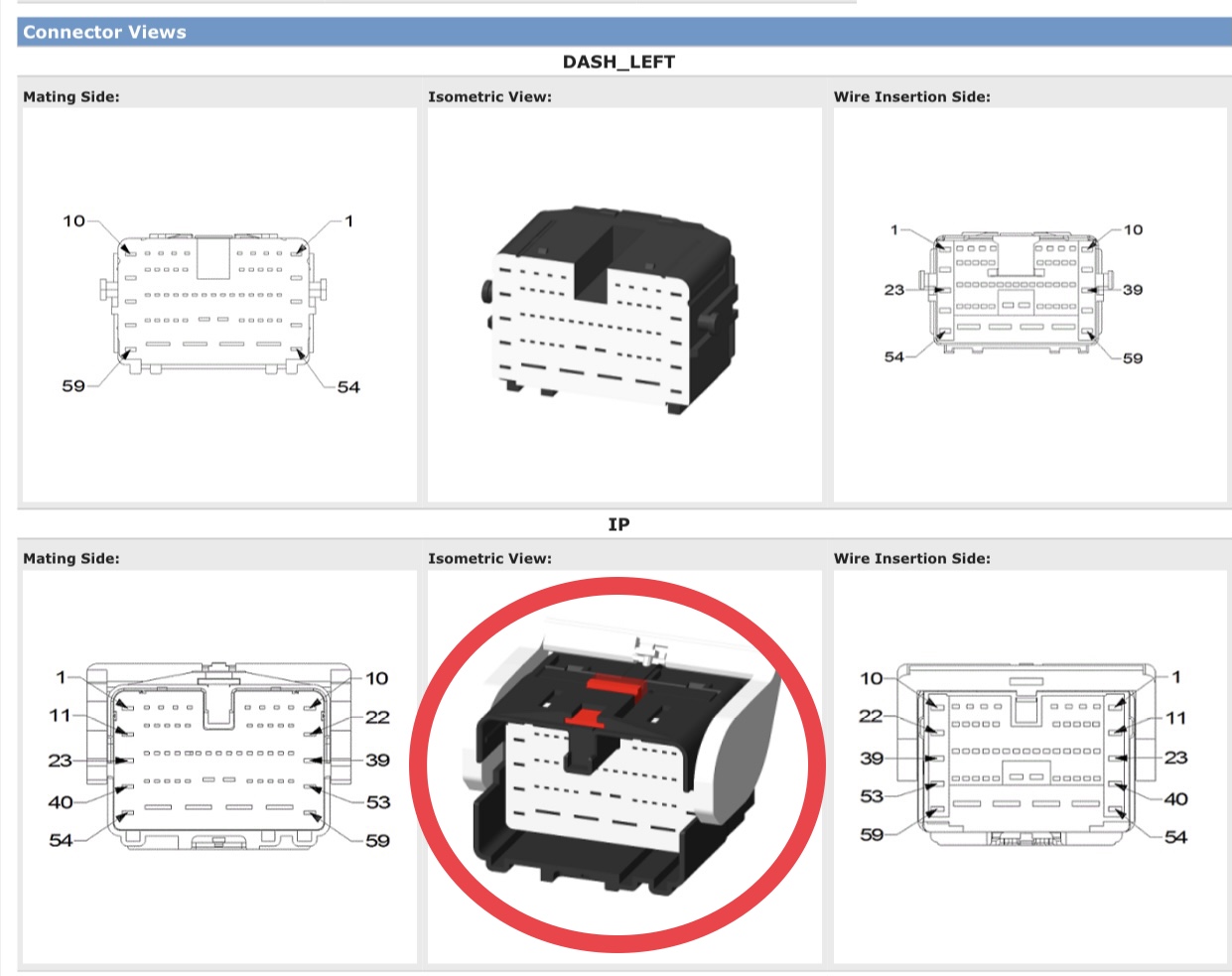 Connector Views

DASH_LEFT

Mating Side:

10 1 59 54

Isometric View:

Wire Insertion Side:

1 10 23 39 54 59

IP

Mating Side:

1 10 11 22 23 39 40 53 54 59

Isometric View:

Wire Insertion Side:

10 1 22 11 39 23 53 40 59 54