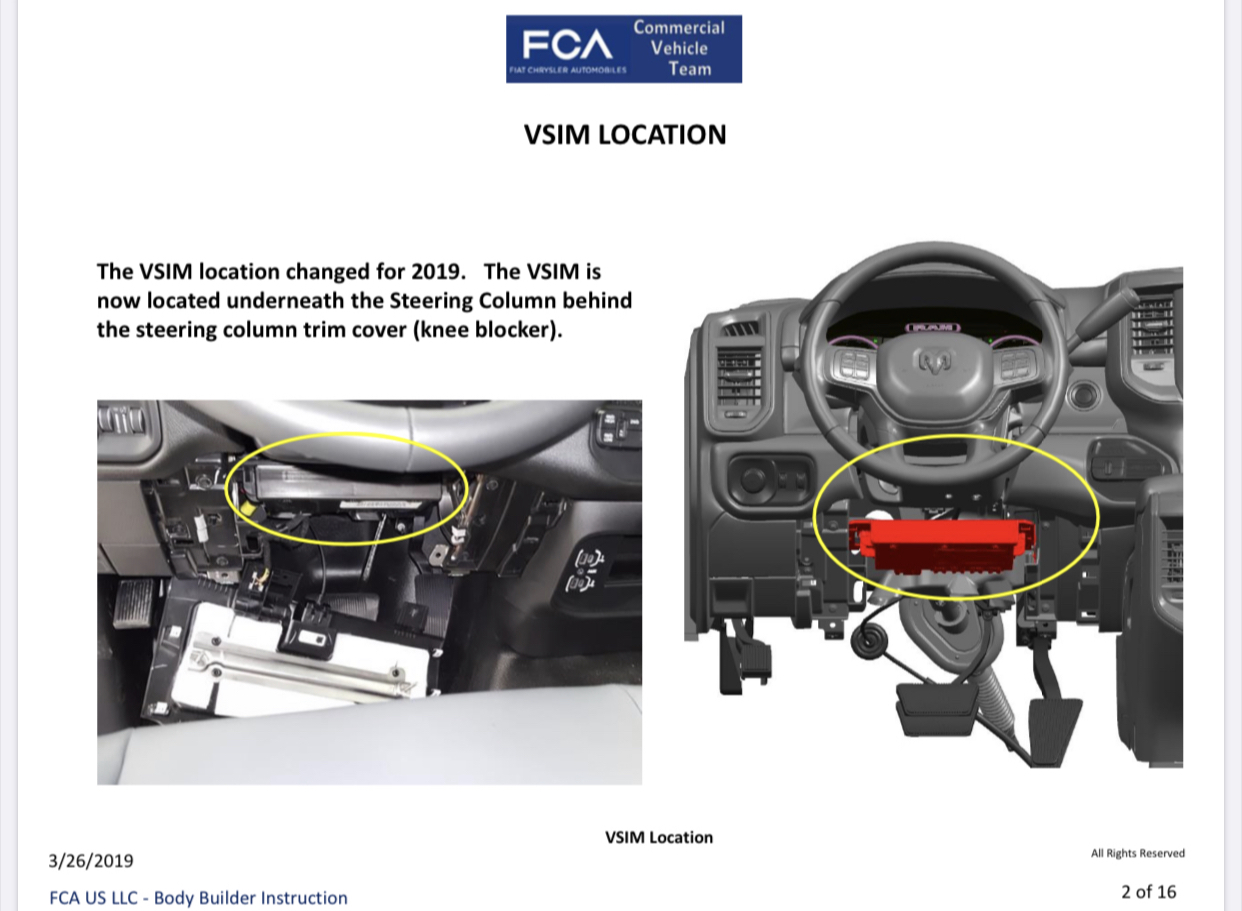 FCA
FIAT CHRYSLER AUTOMOBILES
Commercial Vehicle Team

VSIM LOCATION

The VSIM location changed for 2019. The VSIM is now located underneath the Steering Column behind the steering column trim cover (knee blocker).

RAM

VSIM Location

3/26/2019

All Rights Reserved

FCA US LLC - Body Builder Instruction

2 of 16