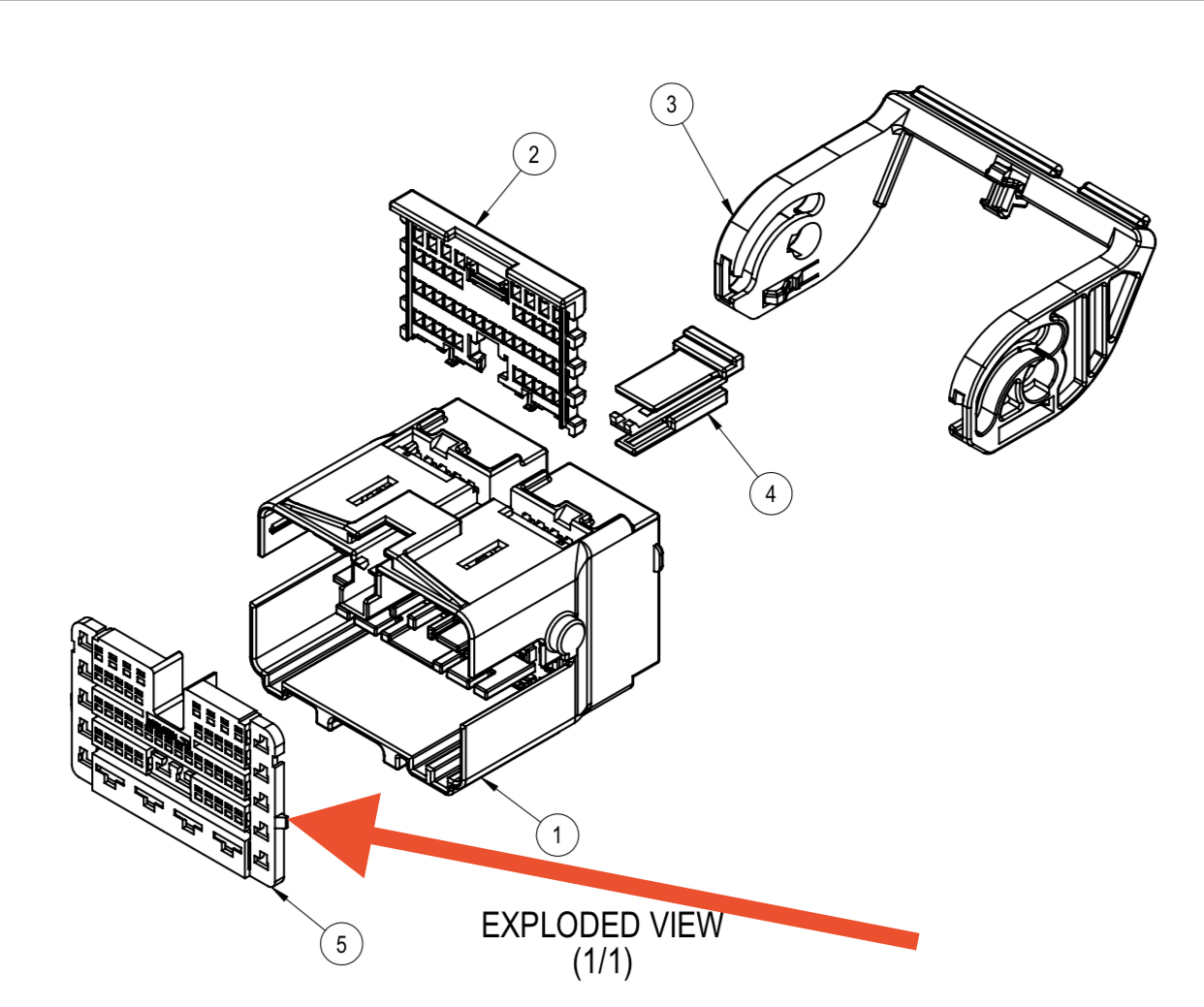 3

2

4

1

5

EXPLODED VIEW
(1/1)