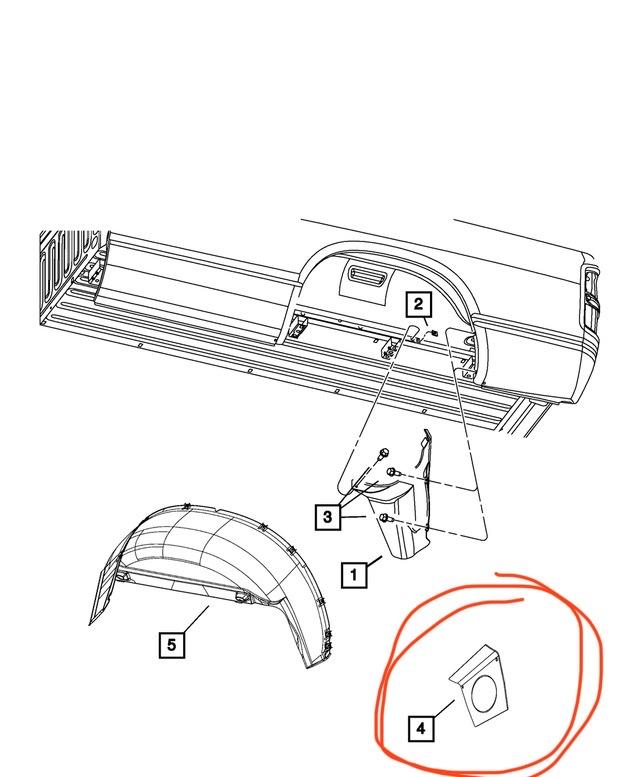 2
3
1
5
4