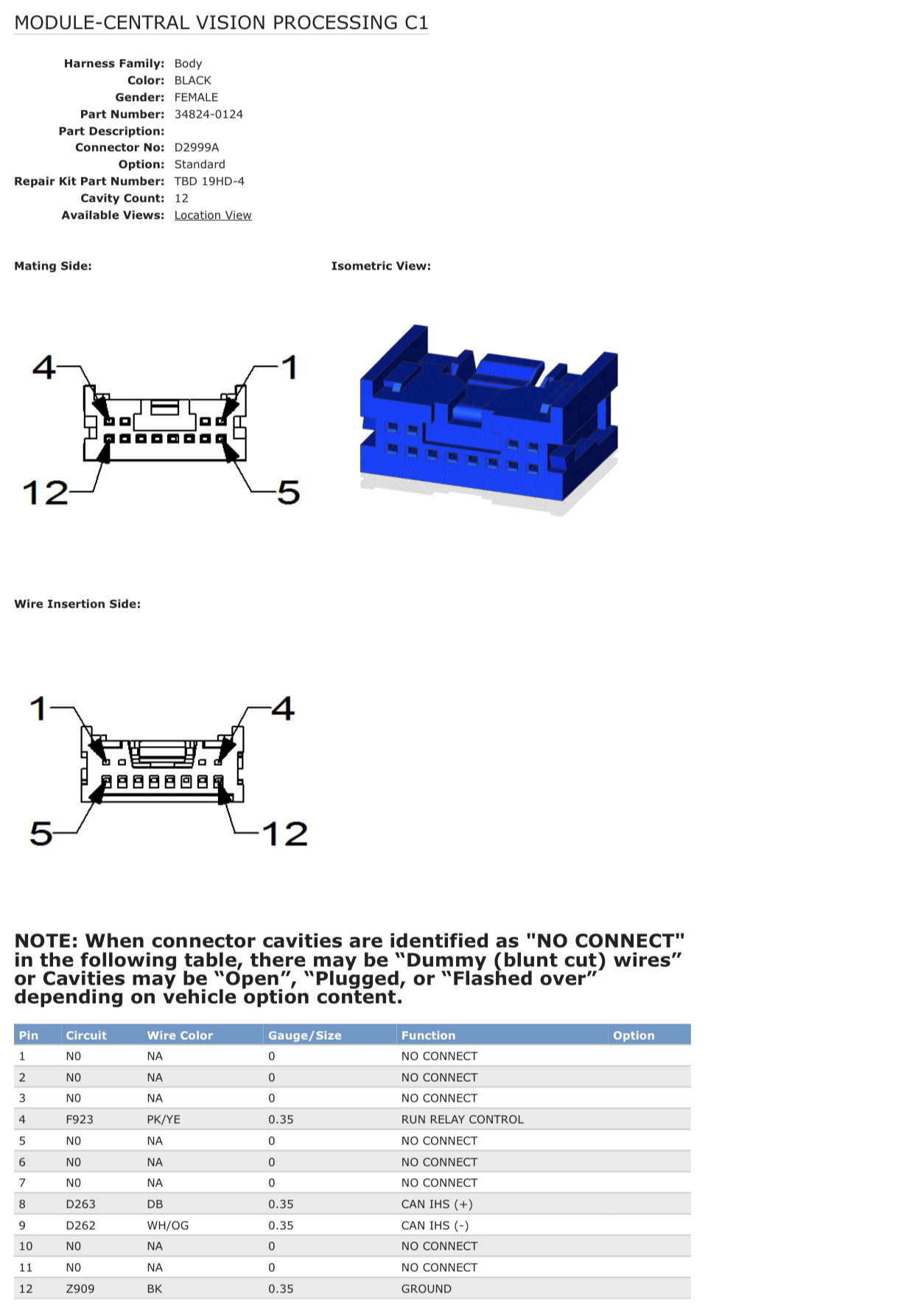 MODULE-CENTRAL VISION PROCESSING C1

Harness Family: Body
Color: BLACK
Gender: FEMALE
Part Number: 34824-0124
Part Description:
Connector No: D2999A
Option: Standard
Repair Kit Part Number: TBD 19HD-4
Cavity Count: 12
Available Views: Location View

Mating Side:

4
1
12
5

Isometric View:

Wire Insertion Side:

1
4
5
12

NOTE: When connector cavities are identified as "NO CONNECT" in the following table, there may be “Dummy (blunt cut) wires” or Cavities may be “Open”, “Plugged, or “Flashed over” depending on vehicle option content.

| Pin | Circuit | Wire Color | Gauge/Size | Function | Option |
|---|---|---|---|---|---|
| 1 | NO | NA | 0 | NO CONNECT | |
| 2 | NO | NA | 0 | NO CONNECT | |
| 3 | NO | NA | 0 | NO CONNECT | |
| 4 | F923 | PK/YE | 0.35 | RUN RELAY CONTROL | |
| 5 | NO | NA | 0 | NO CONNECT | |
| 6 | NO | NA | 0 | NO CONNECT | |
| 7 | NO | NA | 0 | NO CONNECT | |
| 8 | D263 | DB | 0.35 | CAN IHS (+) | |
| 9 | D262 | WH/OG | 0.35 | CAN IHS (-) | |
| 10 | NO | NA | 0 | NO CONNECT | |
| 11 | NO | NA | 0 | NO CONNECT | |
| 12 | Z909 | BK | 0.35 | GROUND | |